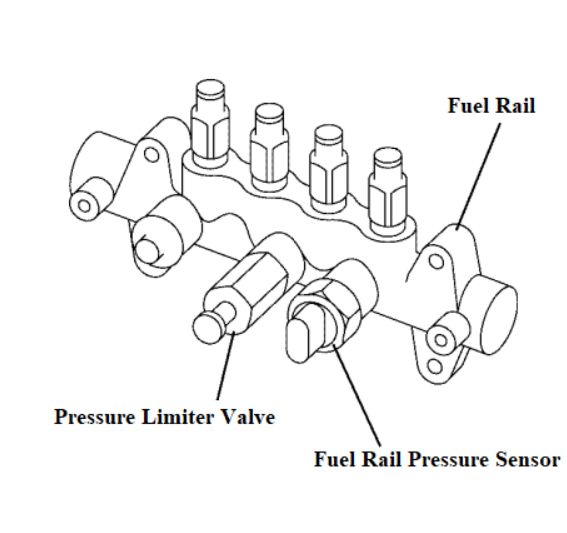 Fuel Rail

Pressure Limiter Valve

Fuel Rail Pressure Sensor